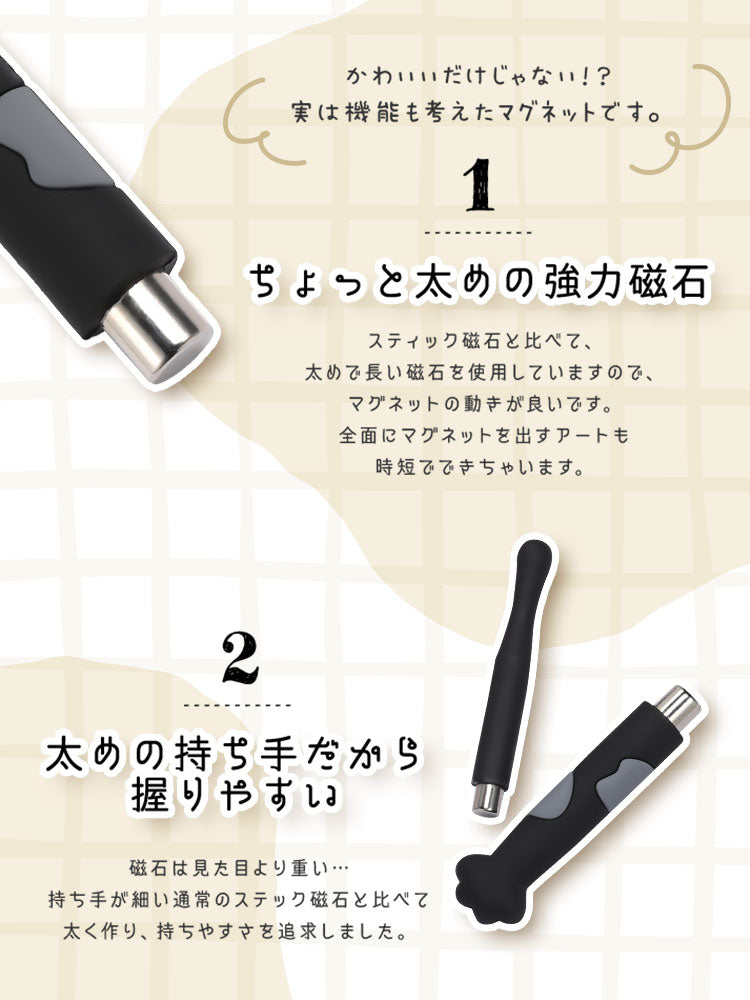 かわいいだけじゃない!?
実は機能も考えたマグネットです。

1

ちょっと太めの強力磁石

スティック磁石と比べて、
太めで長い磁石を使用していますので、
マグネットの動きが良いです。
全面にマグネットを出すアートも
時短でできちゃいます。

2

太めの持ち手だから
握りやすい

磁石は見た目より重い…
持ち手が細い通常のステック磁石と比べて
太く作り、持ちやすさを追求しました。