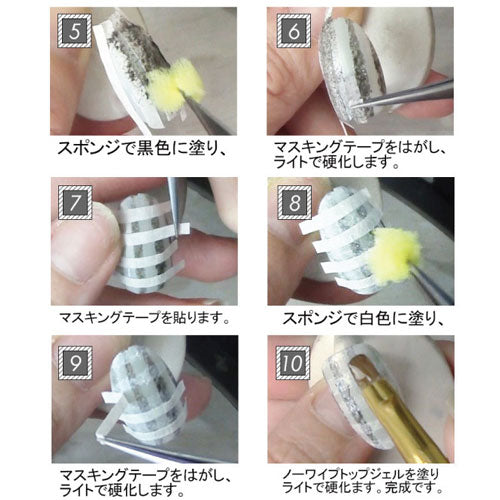 5

スポンジで黒色に塗り、

6

マスキングテープをはがし、ライトで硬化します。

7

マスキングテープを貼ります。

8

スポンジで白色に塗り、

9

マスキングテープをはがし、ライトで硬化します。

10

ノーワイプトップジェルを塗りライトで硬化ます。完成です。