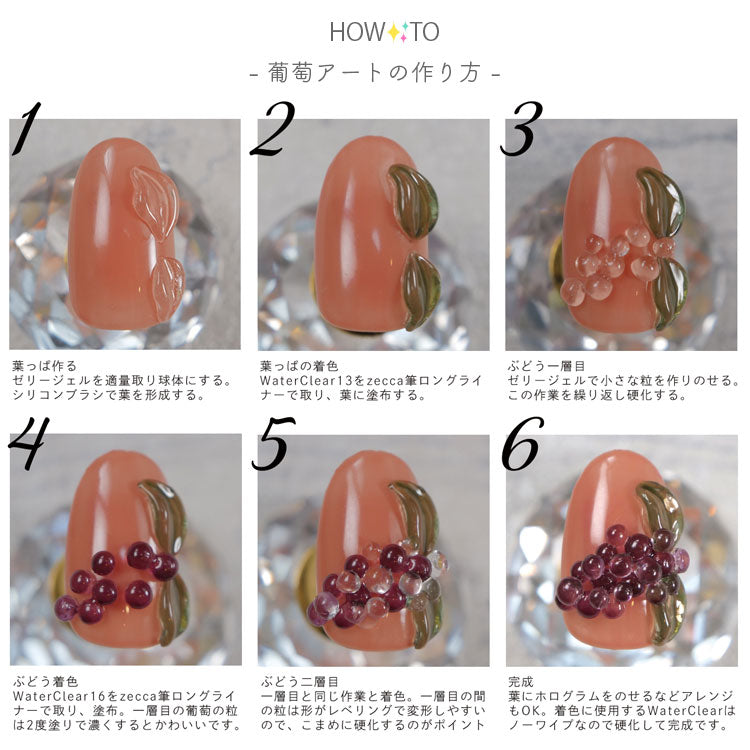 HOW TO

- 葡萄アートの作り方 -

1

葉っぱ作る
ゼリージェルを適量取り球体にする。シリコンブラシで葉を形成する。

2

葉っぱの着色
WaterClear13をzecca筆ロングライナーで取り、葉に塗布する。

3

ぶどう一層目
ゼリージェルで小さな粒を作りのせる。この作業を繰り返し硬化する。

4

ぶどう着色
WaterClear16をzecca筆ロングライナーで取り、塗布。一層目の葡萄の粒は2度塗りで濃くするとかわいいです。

5

ぶどう二層目
一層目と同じ作業と着色。一層目の間の粒は形がレベリングで変形しやすいので、こまめに硬化するのがポイント

6

完成
葉にホログラムをのせるなどアレンジもOK。着色に使用するWaterClearはノーワイプなので硬化して完成です。