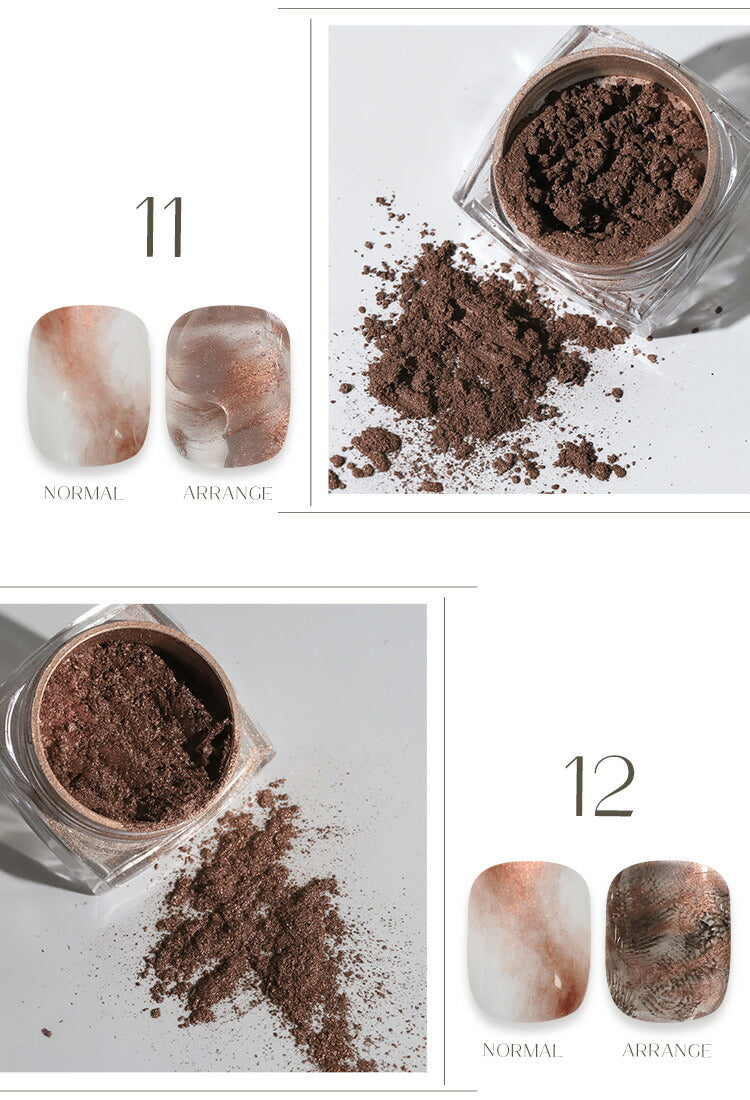 11

NORMAL ARRANGE

12

NORMAL ARRANGE