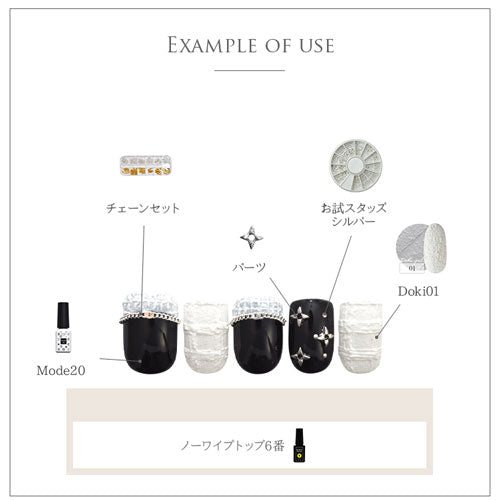 EXAMPLE OF USE

チェーンセット

お試スタッズ
シルバー

パーツ

01

Doki01

Mode20

ノーワイプトップ6番