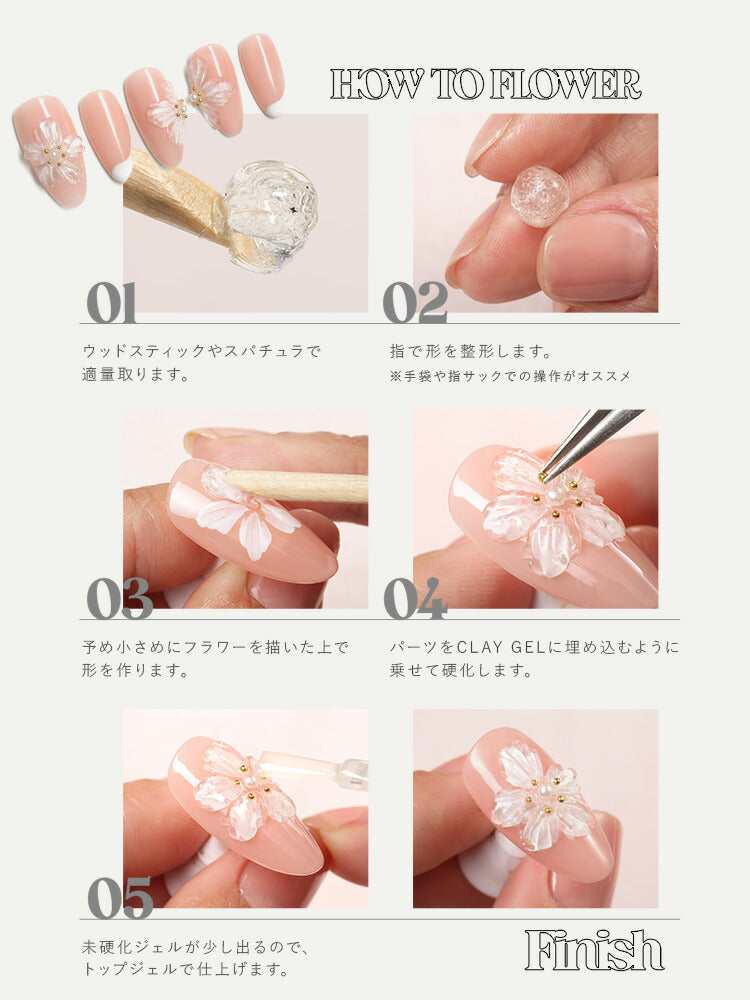 HOW TO FLOWER

01

ウッドスティックやスパチュラで適量取ります。

02

指で形を整形します。
※手袋や指サックでの操作がオススメ

03

予め小さめにフラワーを描いた上で形を作ります。

04

パーツをCLAY GELに埋め込むように乗せて硬化します。

05

未硬化ジェルが少し出るので、トップジェルで仕上げます。

Finish