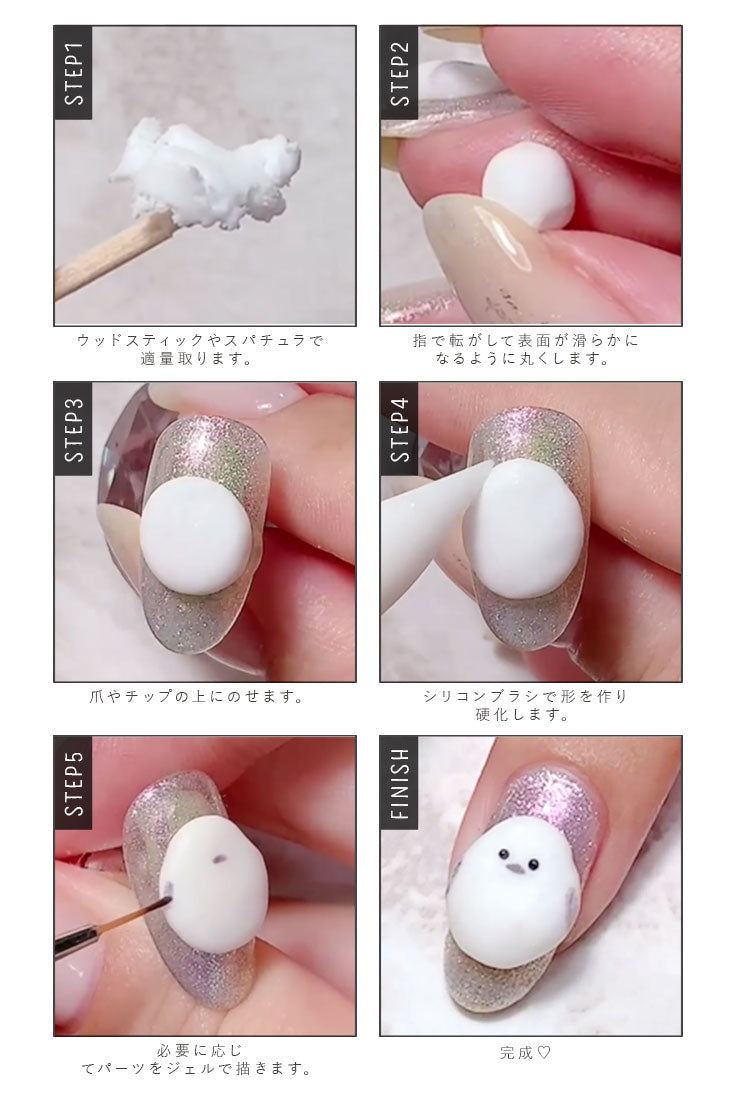 STEP1

ウッドスティックやスパチュラで適量取ります。

STEP2

指で転がして表面が滑らかになるように丸くします。

STEP3

爪やチップの上にのせます。

STEP4

シリコンブラシで形を作り硬化します。

STEP5

必要に応じてパーツをジェルで描きます。

FINISH

完成♡