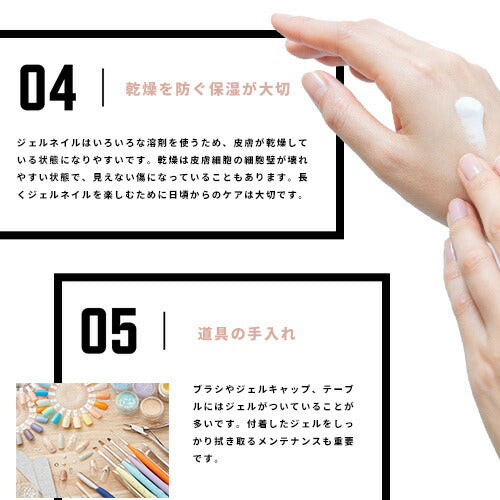 04

乾燥を防ぐ保湿が大切

ジェルネイルはいろいろな溶剤を使うため、皮膚が乾燥している状態になりやすいです。乾燥は皮膚細胞の細胞壁が壊れやすい状態で、見えない傷になっていることもあります。長くジェルネイルを楽しむために日頃からのケアは大切です。

05

道具の手入れ

ブラシやジェルキャップ、テーブルにはジェルがついていることが多いです。付着したジェルをしっかり拭き取るメンテナンスも重要です。