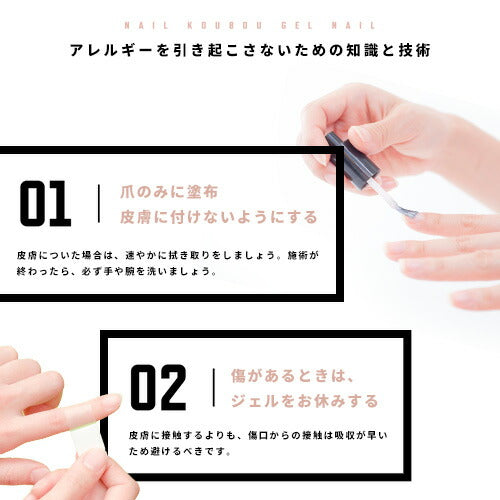 NAIL KOUBOU GEL NAIL

アレルギーを引き起こさないための知識と技術

01

爪のみに塗布
皮膚に付けないようにする

皮膚についた場合は、速やかに拭き取りをしましょう。施術が終わったら、必ず手や腕を洗いましょう。

02

傷があるときは、
ジェルをお休みする

皮膚に接触するよりも、傷口からの接触は吸収が早いため避けるべきです。