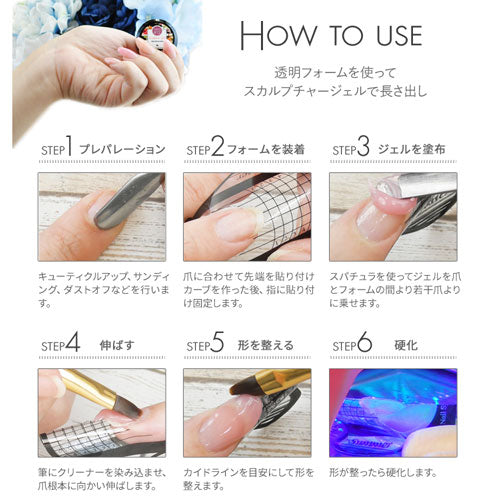 HOW TO USE

透明フォームを使って
スカルプチャージェルで長さ出し

STEP1 プレパレーション

キューティクルアップ、サンディング、ダストオフなどを行います。

STEP2 フォームを装着

爪に合わせて先端を貼り付けカーブを作った後、指に貼り付け固定します。

STEP3 ジェルを塗布

スパチュラを使ってジェルを爪とフォームの間より若干爪よりに乗せます。

STEP4 伸ばす

筆にクリーナーを染み込ませ、爪根本に向かい伸ばします。

STEP5 形を整える

カイドラインを目安にして形を整えます。

STEP6 硬化

形が整ったら硬化します。