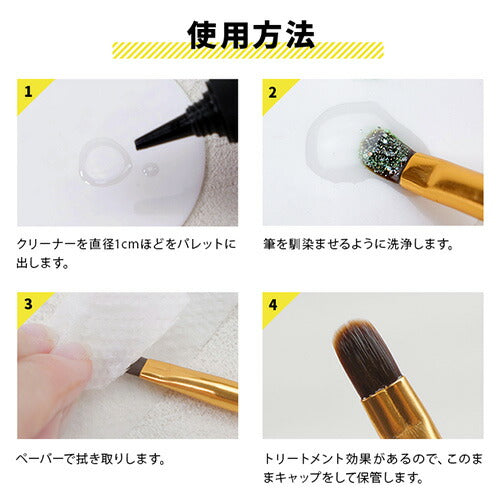 使用方法

1

クリーナーを直径1cmほどをパレットに出します。

2

筆を馴染ませるように洗浄します。

3

ペーパーで拭き取りします。

4

トリートメント効果があるので、このままキャップをして保管します。