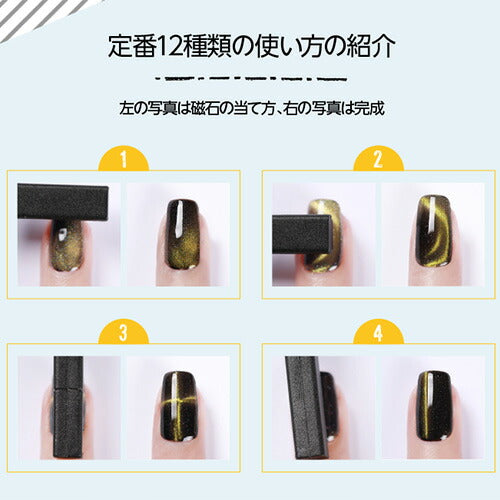 定番12種類の使い方の紹介

左の写真は磁石の当て方、右の写真は完成

1

2

3

4