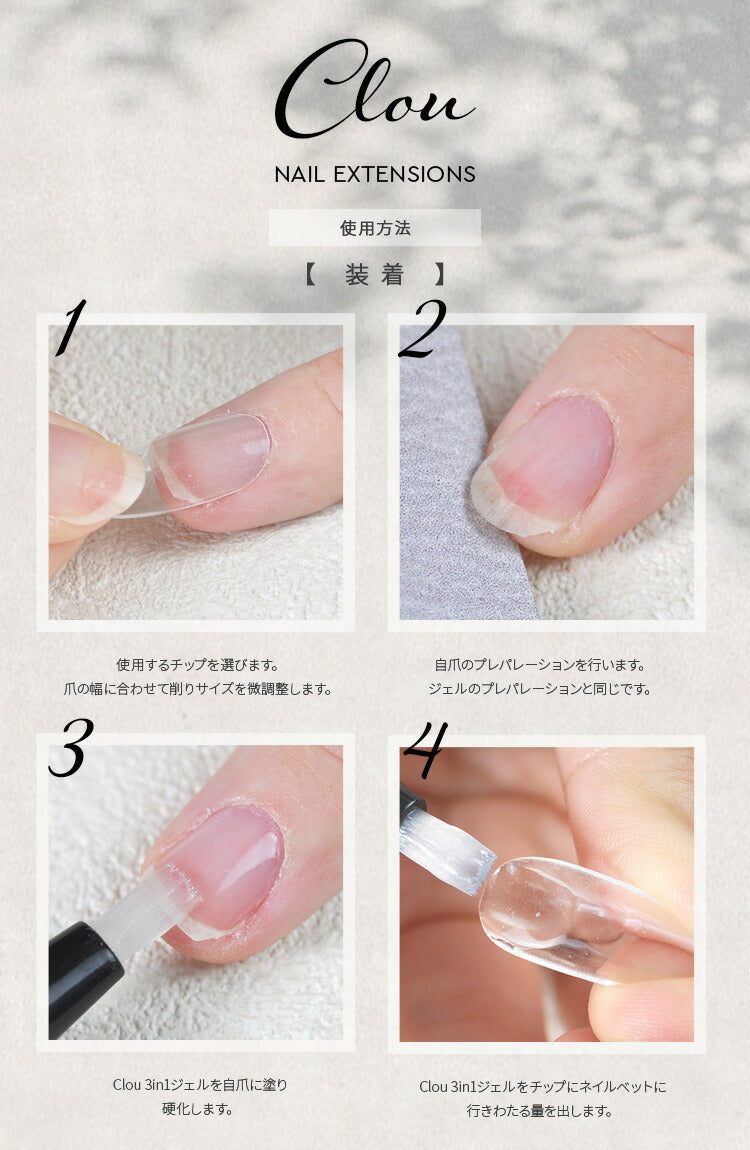 Clou

NAIL EXTENSIONS

使用方法

【 装着 】

1

使用するチップを選びます。
爪の幅に合わせて削りサイズを微調整します。

2

自爪のプレパレーションを行います。
ジェルのプレパレーションと同じです。

3

Clou 3in1ジェルを自爪に塗り
硬化します。

4

Clou 3in1ジェルをチップにネイルベットに
行きわたる量を出します。