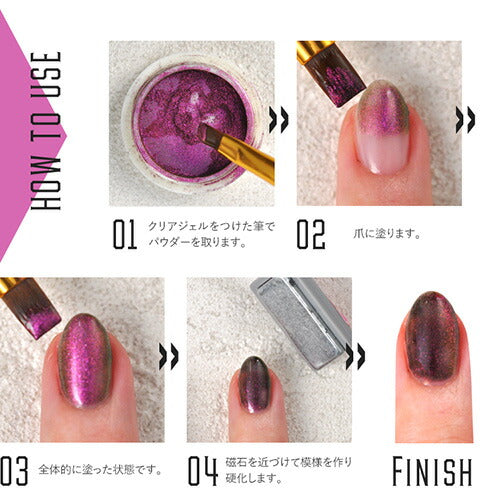 HOW TO USE

01 クリアジェルをつけた筆でパウダーを取ります。

02 爪に塗ります。

03 全体的に塗った状態です。

04 磁石を近づけて模様を作り硬化します。

FINISH